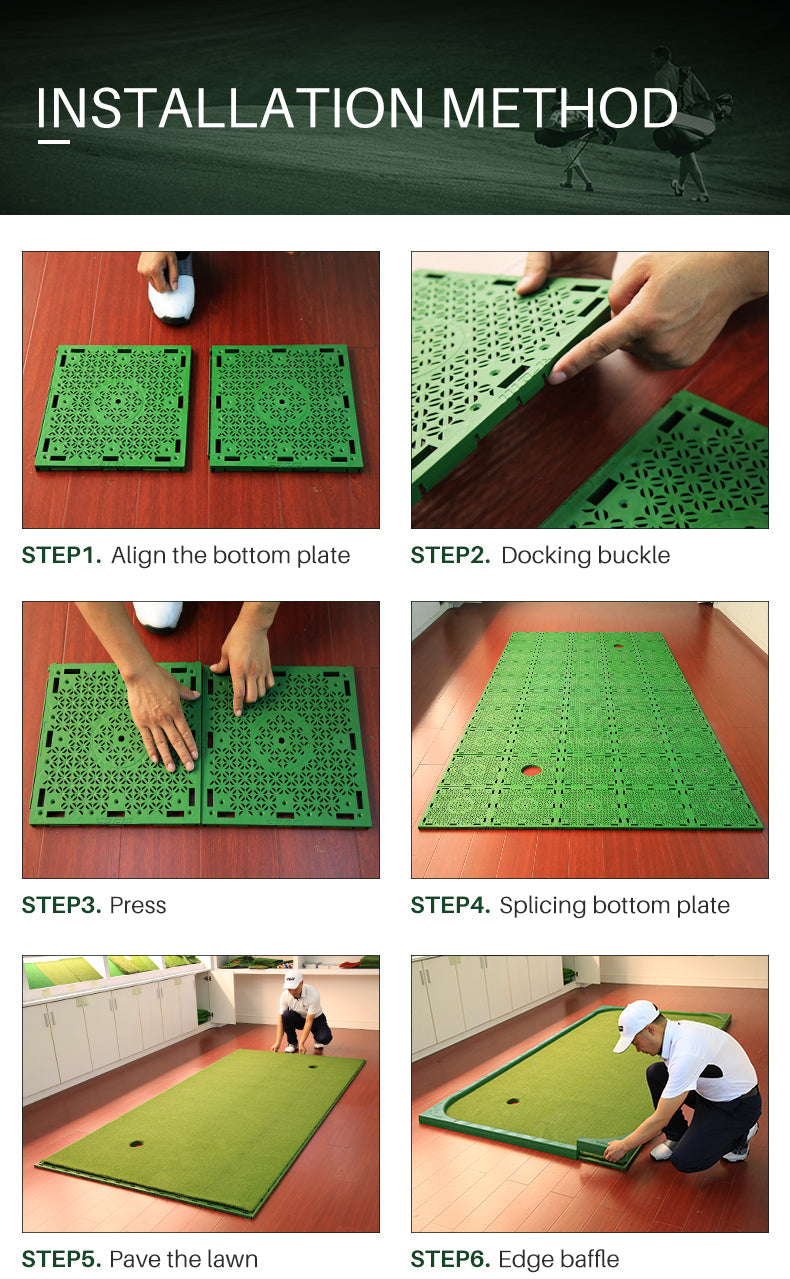 INSTALLATION METHOD

STEP1. Align the bottom plate

STEP2. Docking buckle

STEP3. Press

STEP4. Splicing bottom plate

STEP5. Pave the lawn

STEP6. Edge baffle