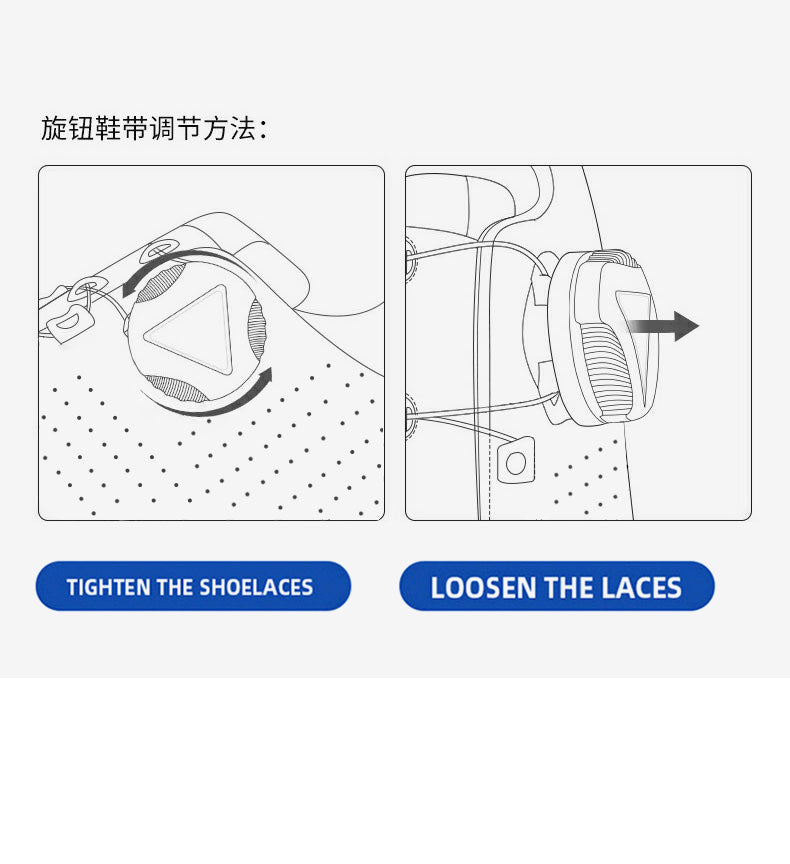 旋钮鞋带调节方法：

TIGHTEN THE SHOELACES

LOOSEN THE LACES