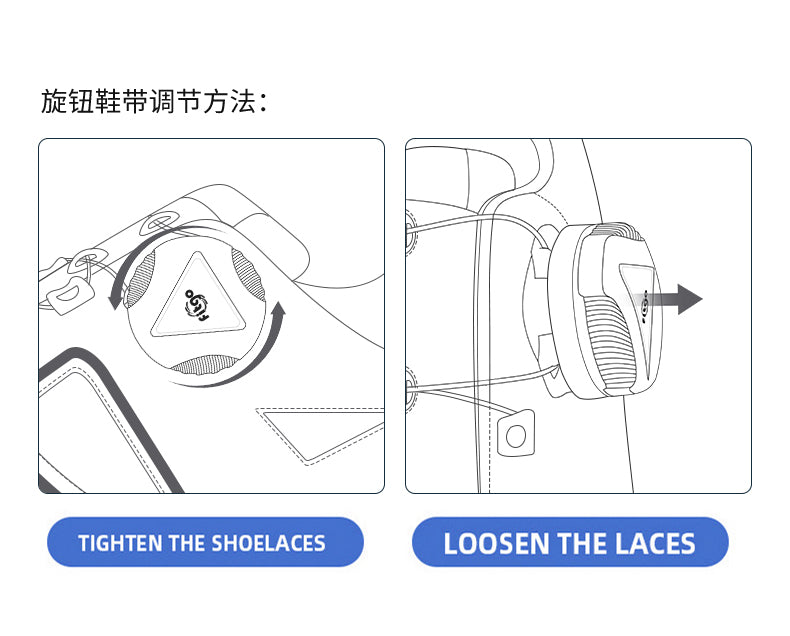 旋钮鞋带调节方法：

TIGHTEN THE SHOELACES

LOOSEN THE LACES