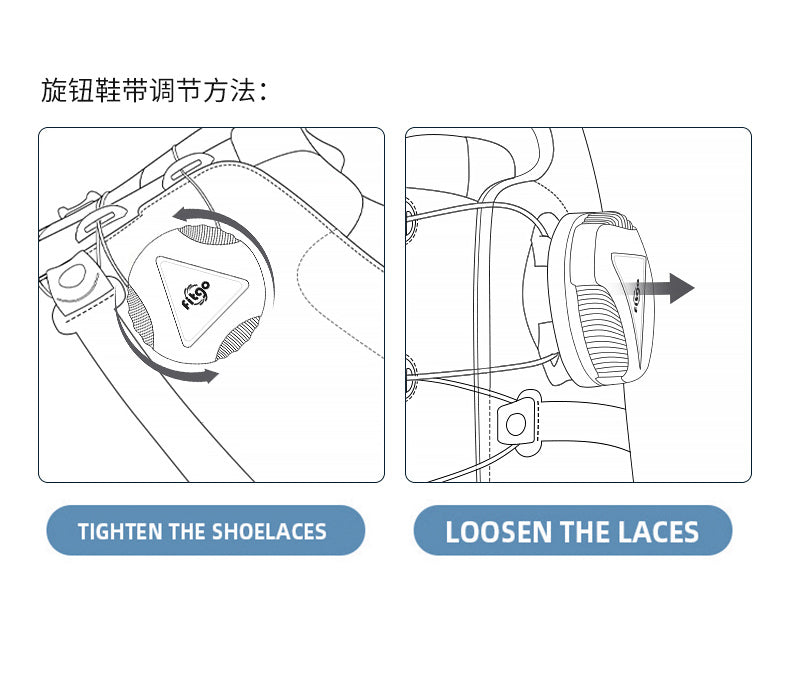 旋钮鞋带调节方法：

fitgo

TIGHTEN THE SHOELACES

LOOSEN THE LACES