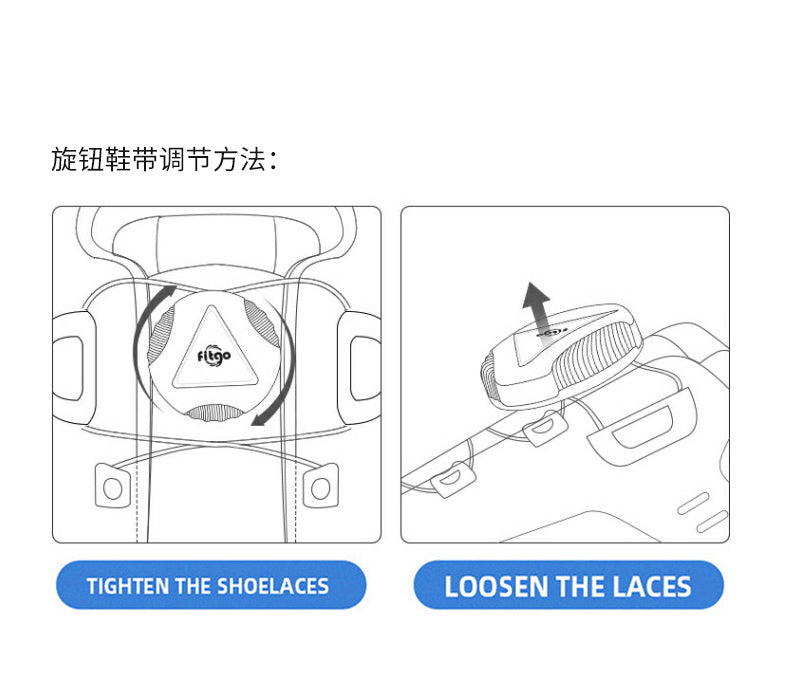 旋钮鞋带调节方法：

fitgo

TIGHTEN THE SHOELACES

LOOSEN THE LACES