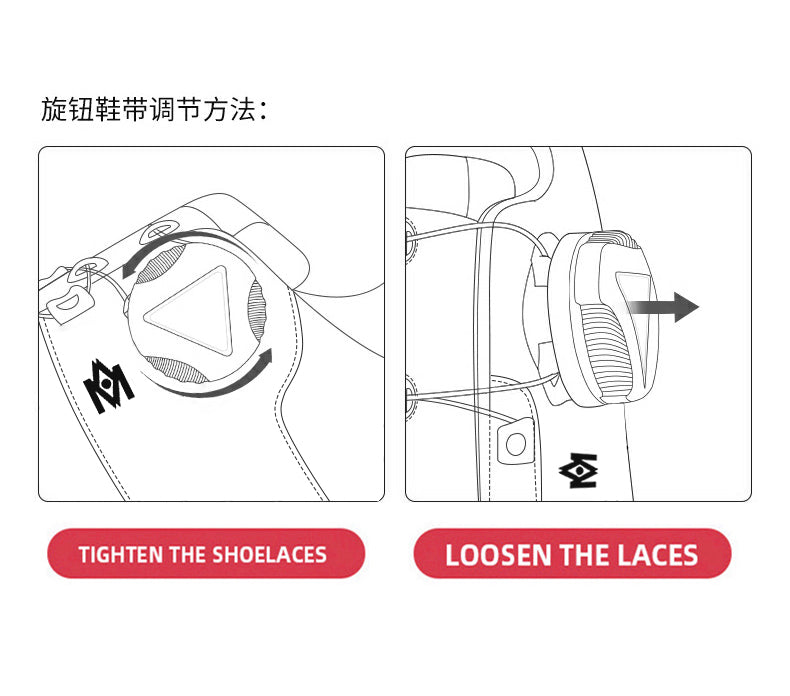 旋钮鞋带调节方法：

TIGHTEN THE SHOELACES

LOOSEN THE LACES