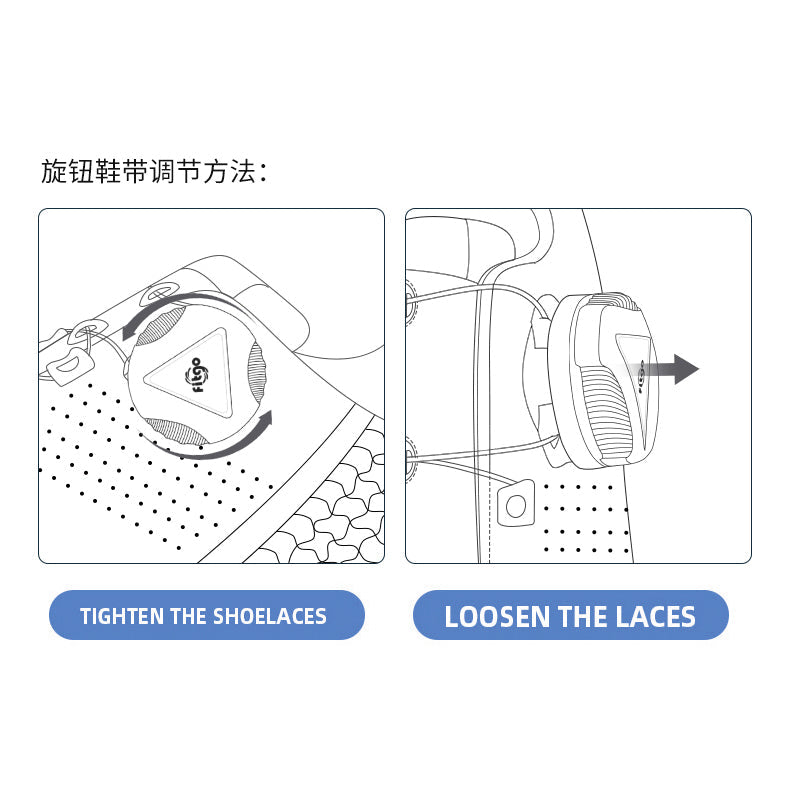 旋钮鞋带调节方法：

fitgo

fitgo

TIGHTEN THE SHOELACES

LOOSEN THE LACES