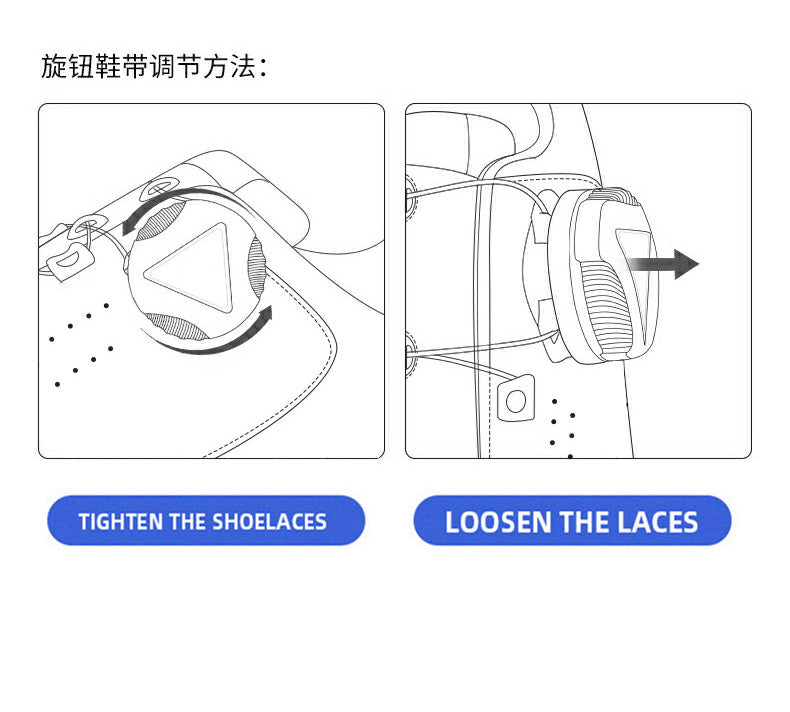 旋钮鞋带调节方法：

TIGHTEN THE SHOELACES

LOOSEN THE LACES