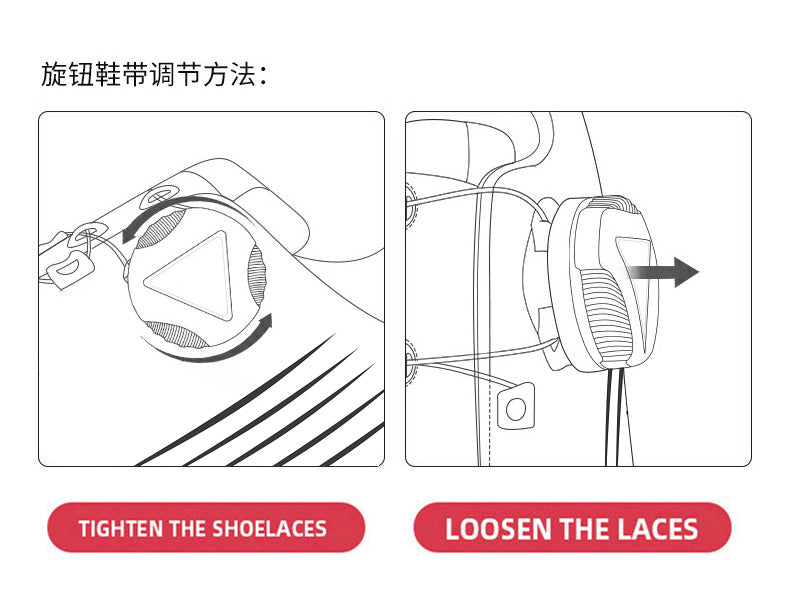 旋钮鞋带调节方法：

TIGHTEN THE SHOELACES

LOOSEN THE LACES