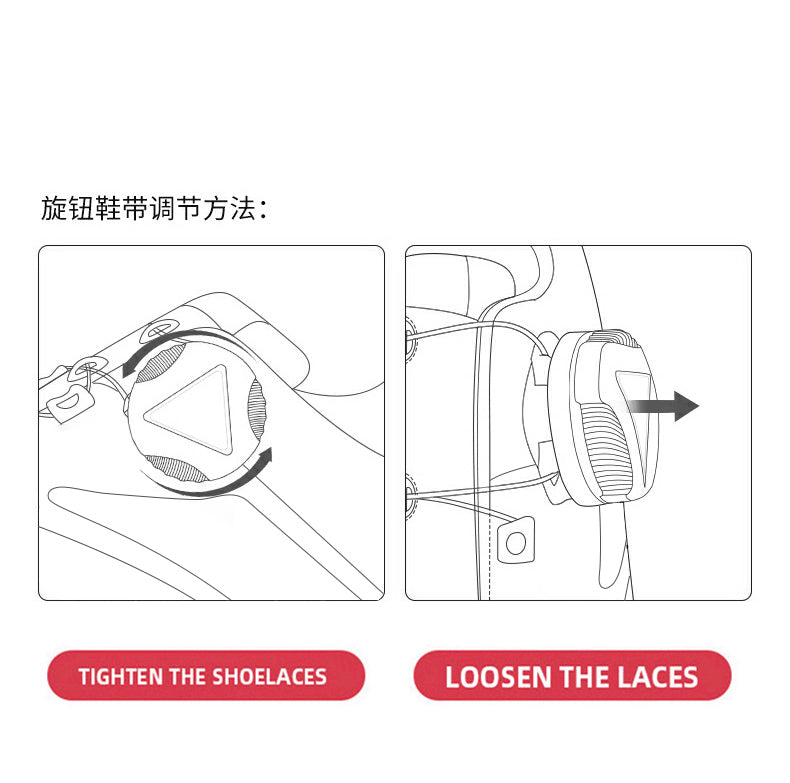 旋钮鞋带调节方法：

TIGHTEN THE SHOELACES

LOOSEN THE LACES