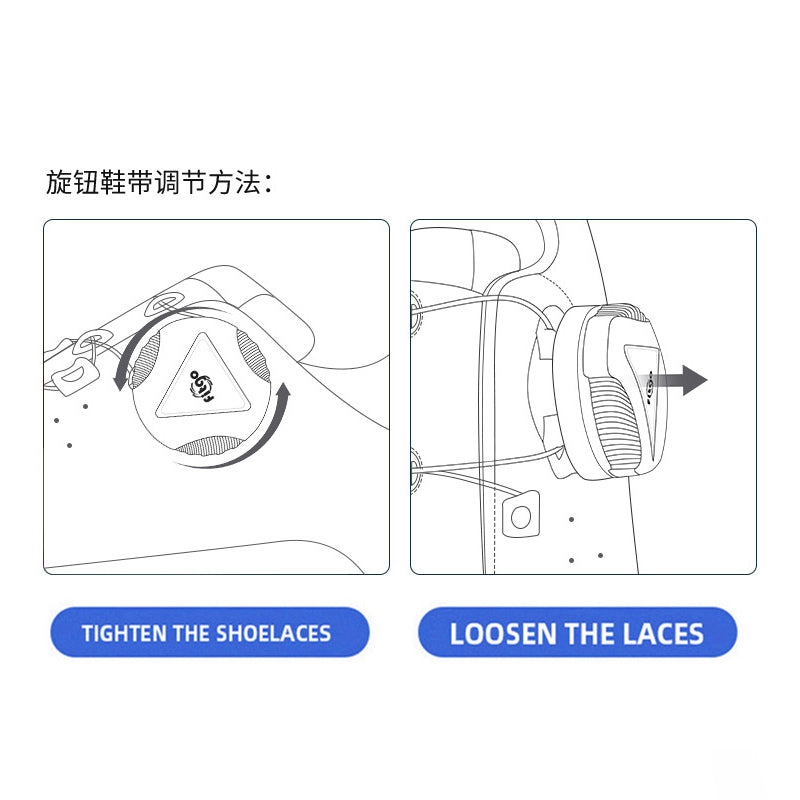 旋钮鞋带调节方法：

TIGHTEN THE SHOELACES

LOOSEN THE LACES