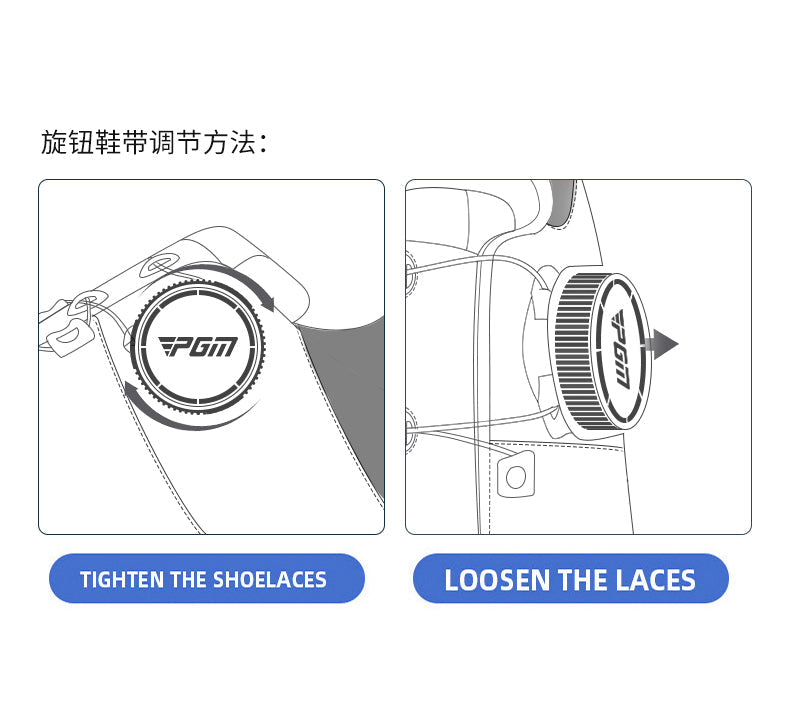 旋钮鞋带调节方法：

PGM

PGM

TIGHTEN THE SHOELACES

LOOSEN THE LACES