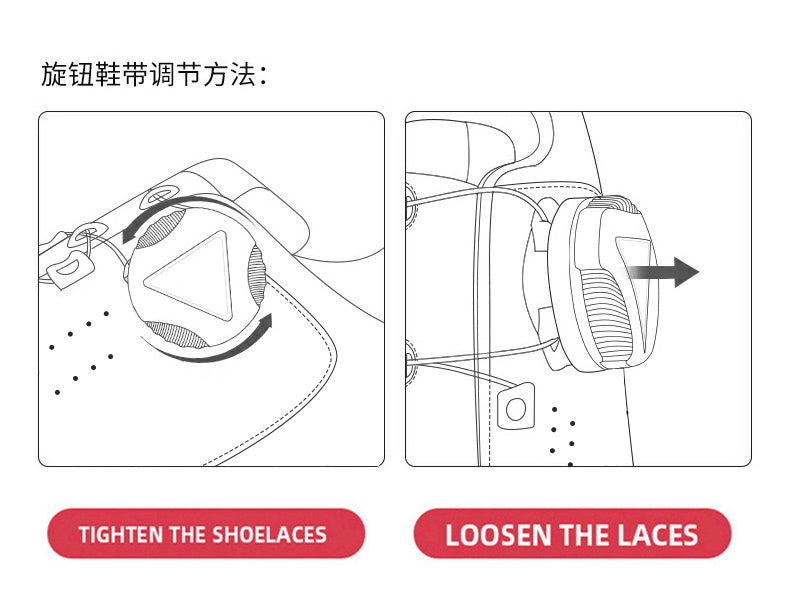 旋钮鞋带调节方法：

TIGHTEN THE SHOELACES

LOOSEN THE LACES