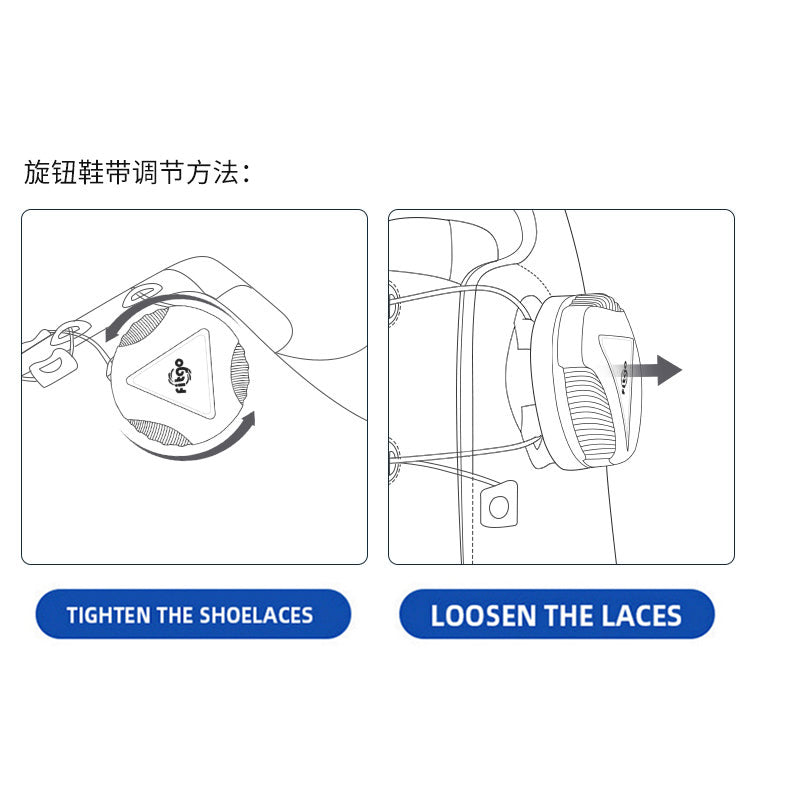 旋钮鞋带调节方法：

fitgo

fitgo

TIGHTEN THE SHOELACES

LOOSEN THE LACES