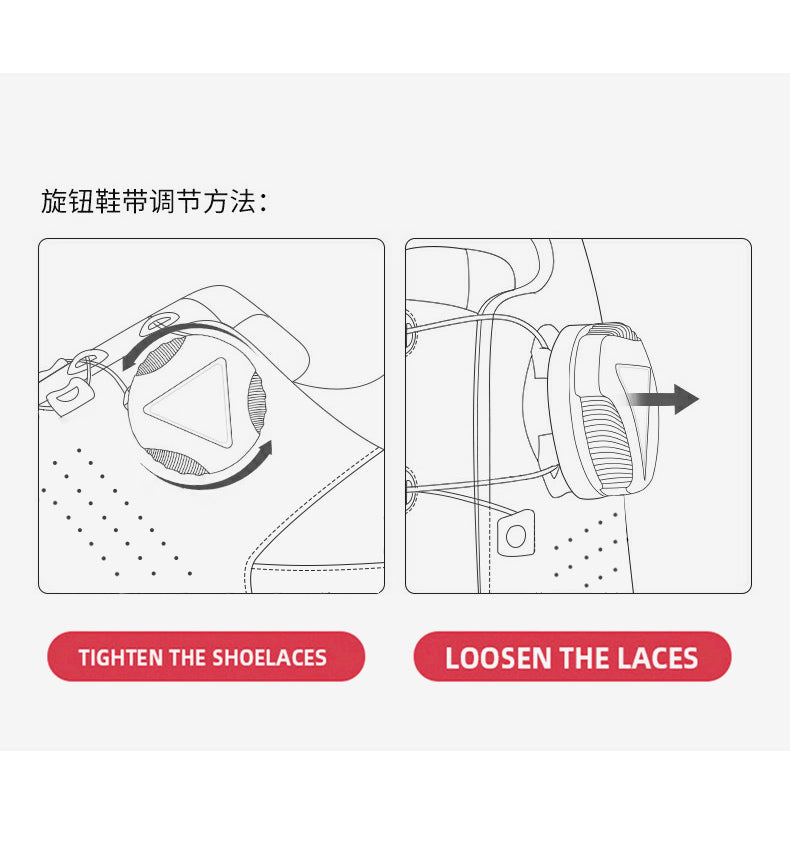 旋钮鞋带调节方法：

TIGHTEN THE SHOELACES

LOOSEN THE LACES