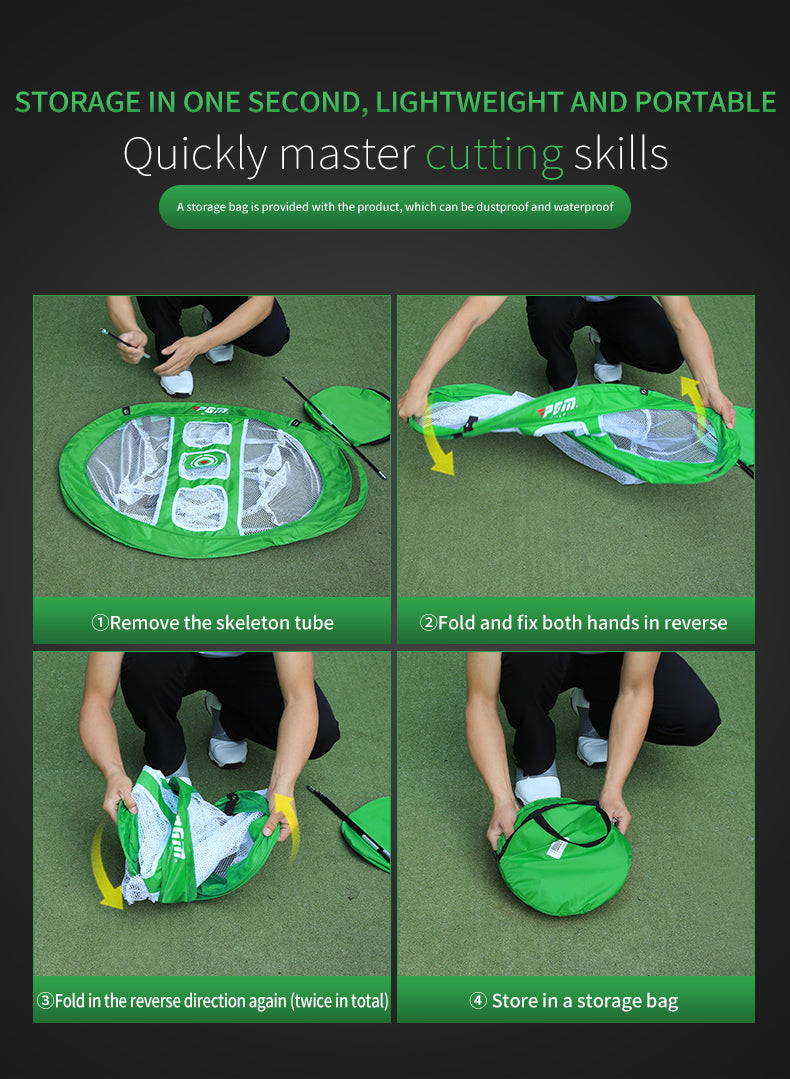 STORAGE IN ONE SECOND, LIGHTWEIGHT AND PORTABLE

Quickly master cutting skills

A storage bag is provided with the product, which can be dustproof and waterproof

PGM

①Remove the skeleton tube

PGM

②Fold and fix both hands in reverse

PGM

③Fold in the reverse direction again (twice in total)

④ Store in a storage bag