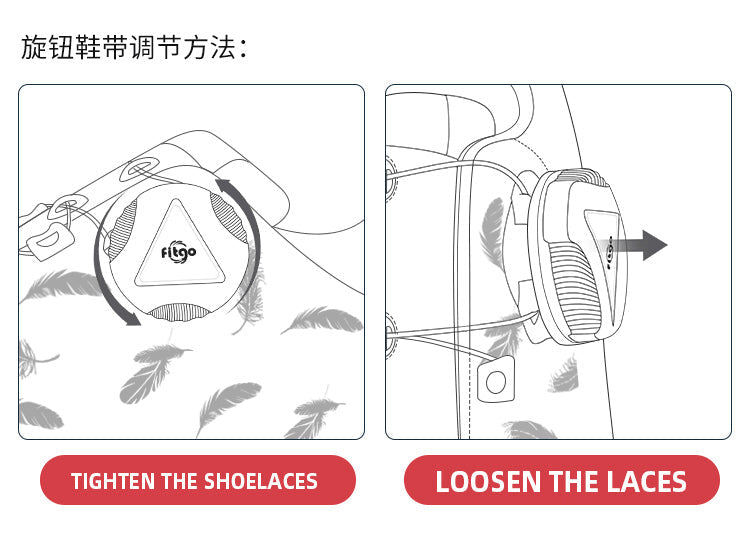 旋钮鞋带调节方法：

fitgo

fitgo

TIGHTEN THE SHOELACES

LOOSEN THE LACES