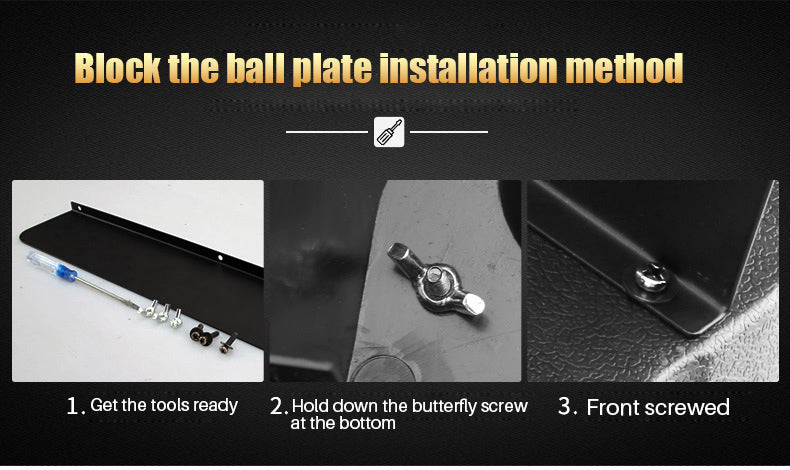 Block the ball plate installation method

1. Get the tools ready

2. Hold down the butterfly screw at the bottom

3. Front screwed