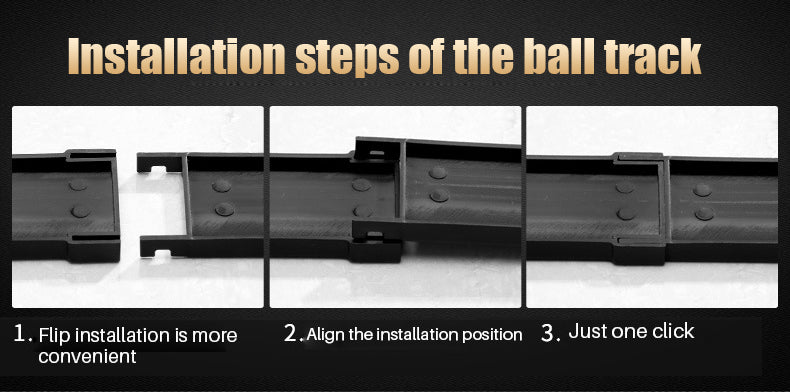 Installation steps of the ball track

1. Flip installation is more convenient

2. Align the installation position

3. Just one click