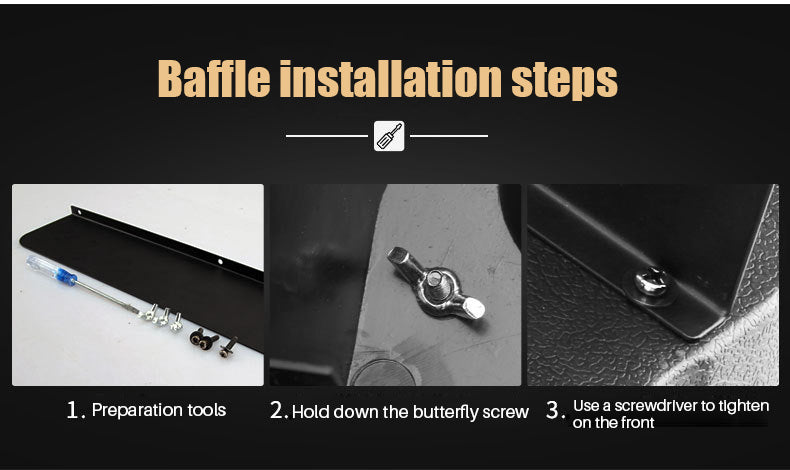 Baffle installation steps

1. Preparation tools

2. Hold down the butterfly screw

3. Use a screwdriver to tighten on the front