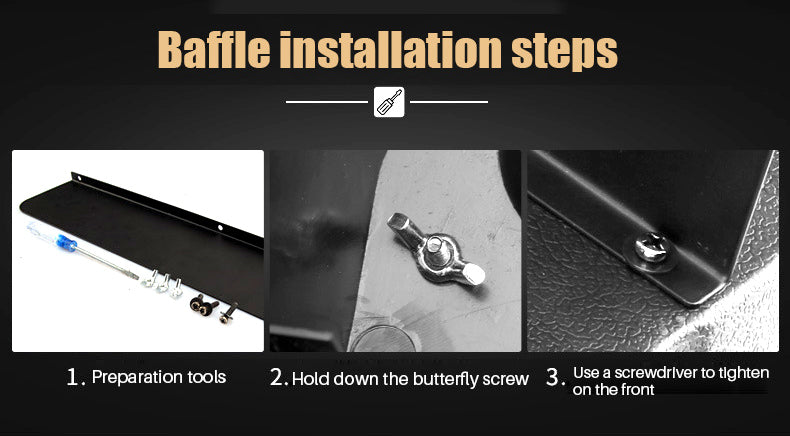 Baffle installation steps

1. Preparation tools

2. Hold down the butterfly screw

3. Use a screwdriver to tighten on the front