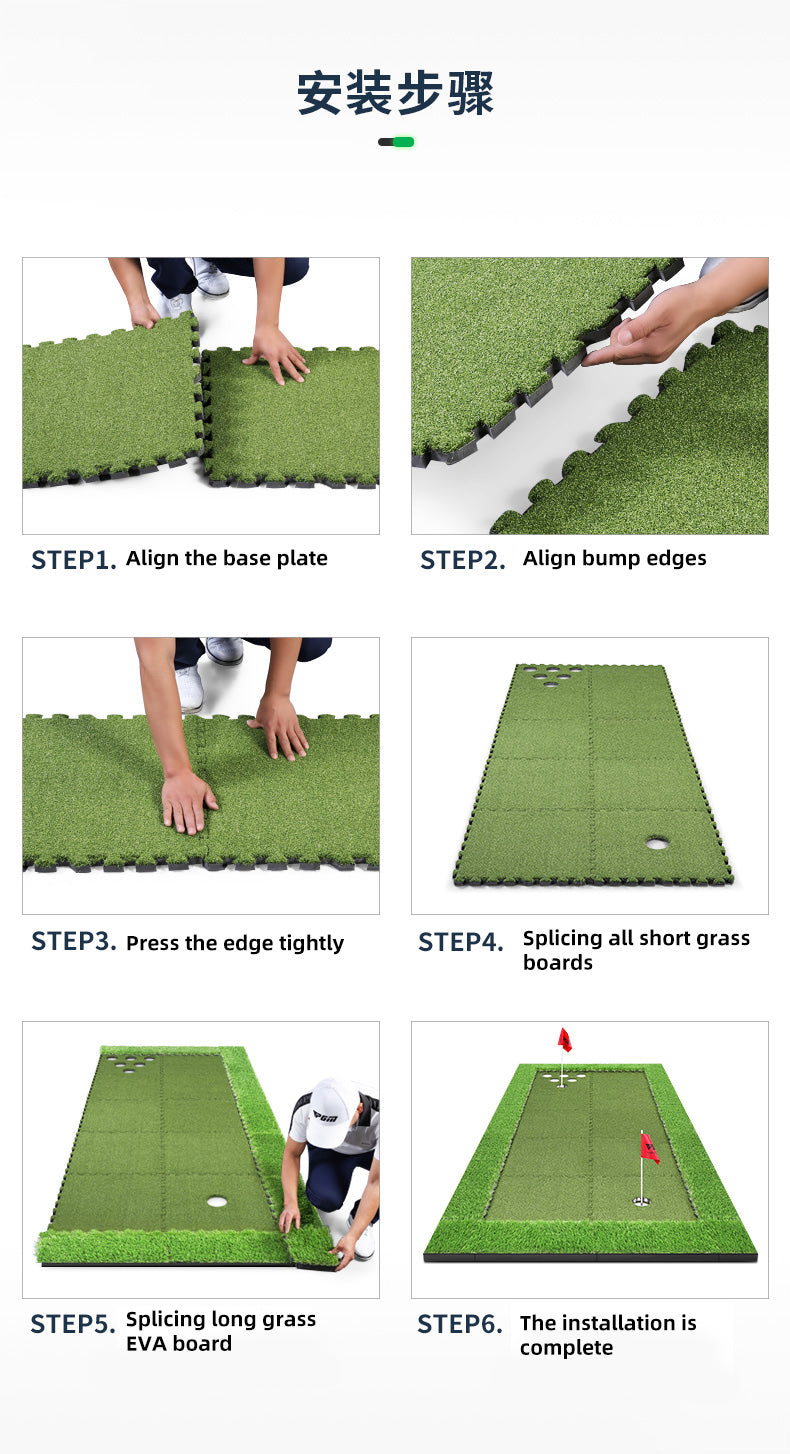 安装步骤

STEP1. Align the base plate

STEP2. Align bump edges

STEP3. Press the edge tightly

STEP4. Splicing all short grass boards

PGM

STEP5. Splicing long grass EVA board

STEP6. The installation is complete