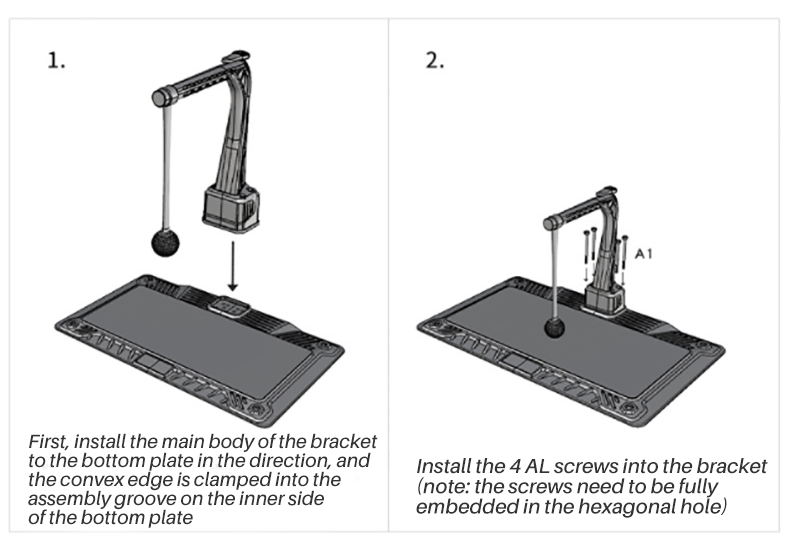 1.

First, install the main body of the bracket to the bottom plate in the direction, and the convex edge is clamped into the assembly groove on the inner side of the bottom plate

2.

A1

Install the 4 AL screws into the bracket (note: the screws need to be fully embedded in the hexagonal hole)