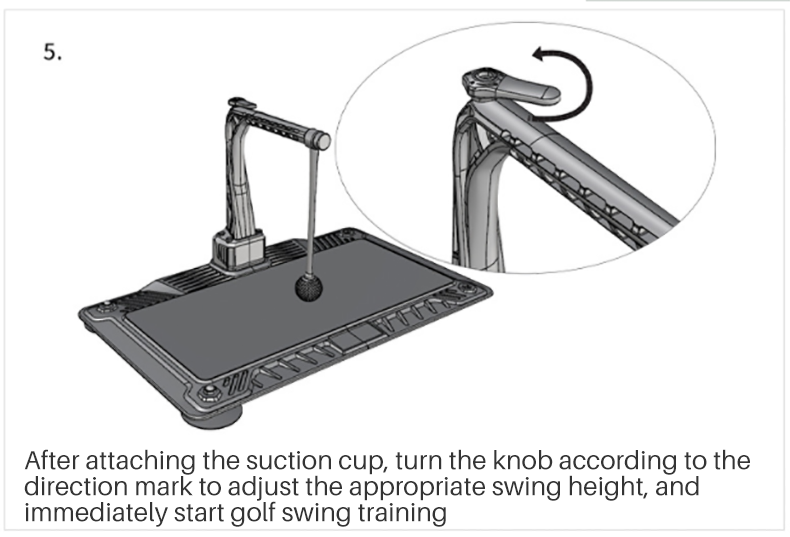 5.

After attaching the suction cup, turn the knob according to the direction mark to adjust the appropriate swing height, and immediately start golf swing training